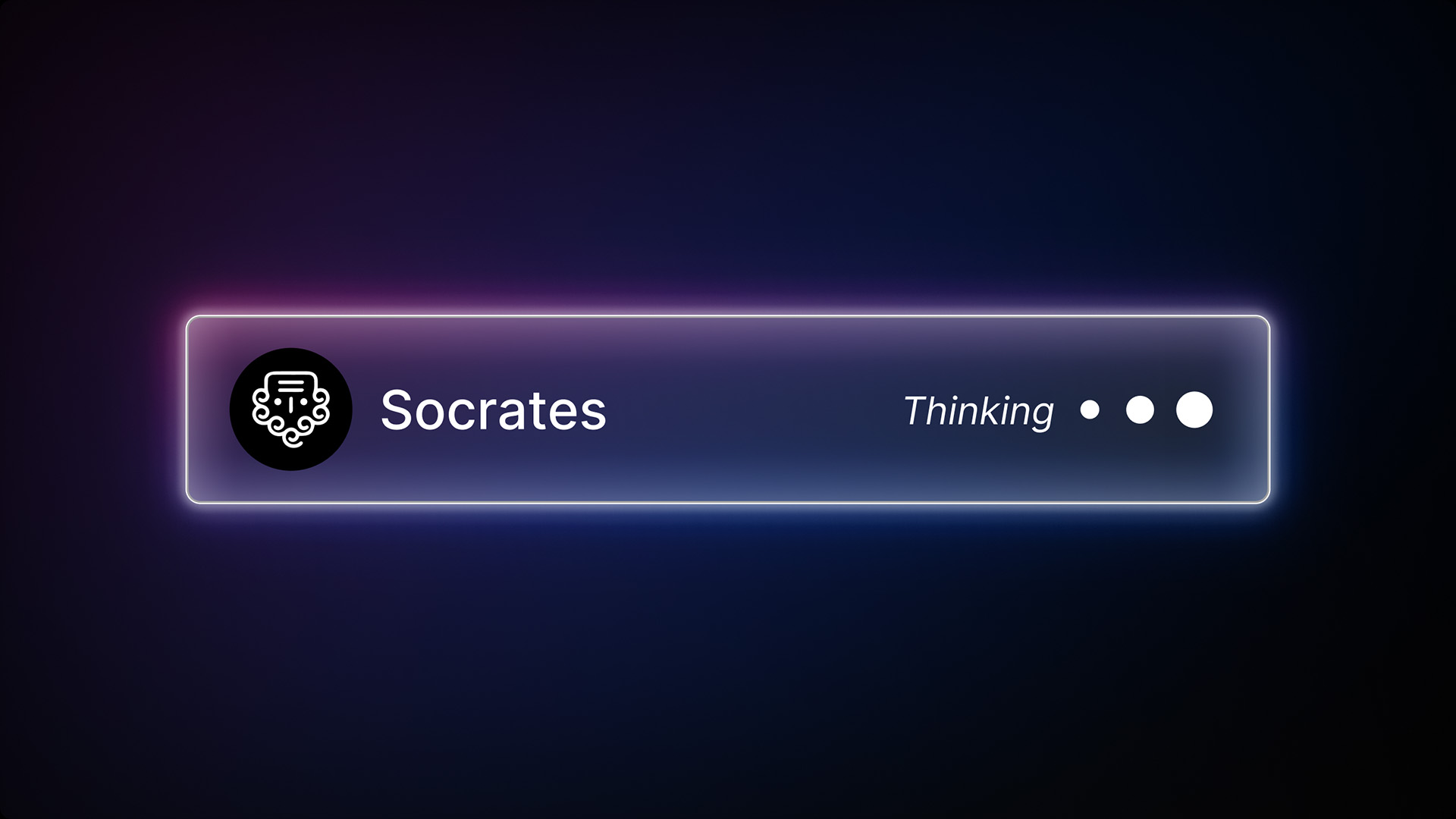 Socrates

Thinking